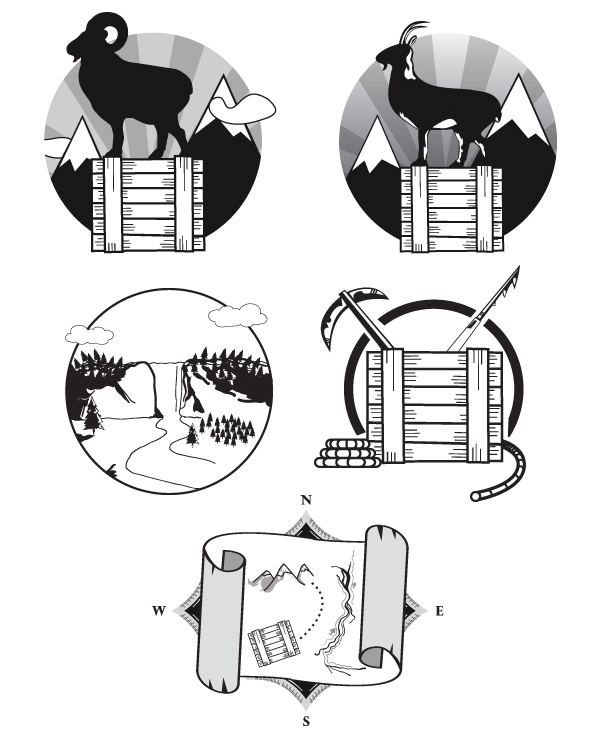 N
W
E
S